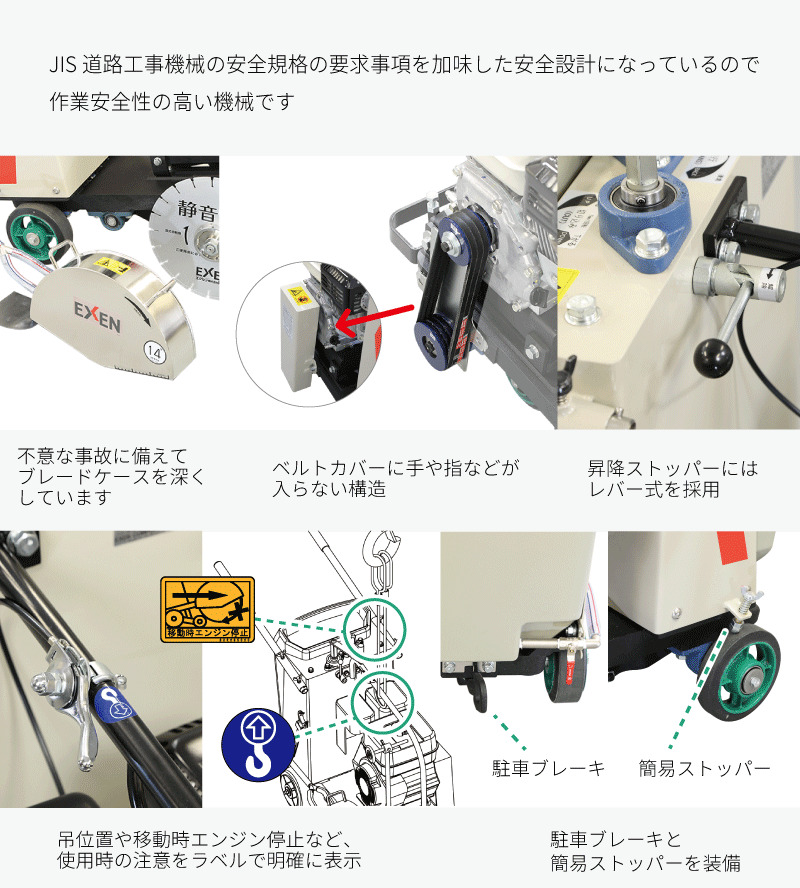 JIS 道路工事機械の安全規格の要求事項を加味した安全設計になっているので作業安全性の高い機械です

静音

EXEN

EXEN

14

不意な事故に備えてブレードケースを深くしています

ベルトカバーに手や指などが入らない構造

昇降ストッパーにはレバー式を採用

移動時エンジン停止

駐車ブレーキ

簡易ストッパー

吊位置や移動時エンジン停止など、使用時の注意をラベルで明確に表示

駐車ブレーキと簡易ストッパーを装備