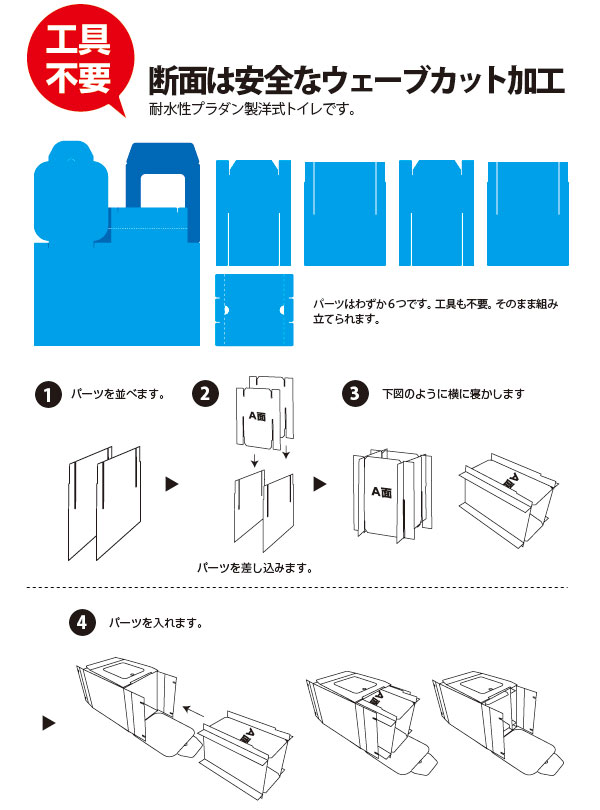 工具不要

断面は安全なウェーブカット加工

耐水性プラダン製洋式トイレです。

パーツはわずか6つです。工具も不要。そのまま組み立てられます。

1 パーツを並べます。

2 A面

パーツを差し込みます。

3 下図のように横に寝かします

A面

A面

4 パーツを入れます。

A面

A面