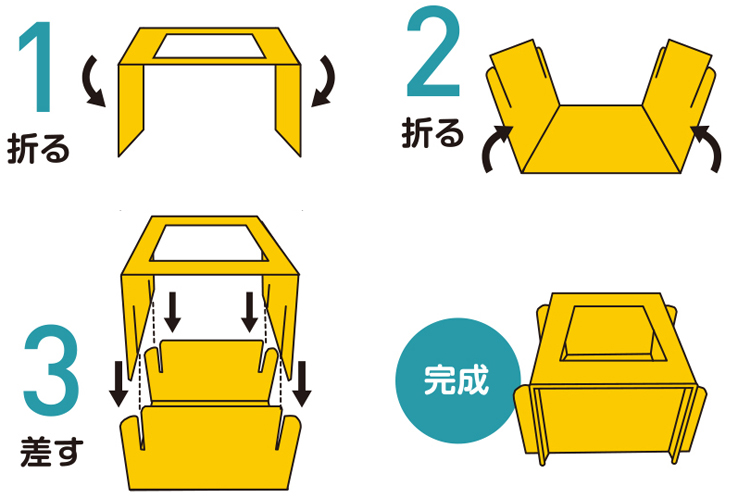 1
折る

2
折る

3
差す

完成